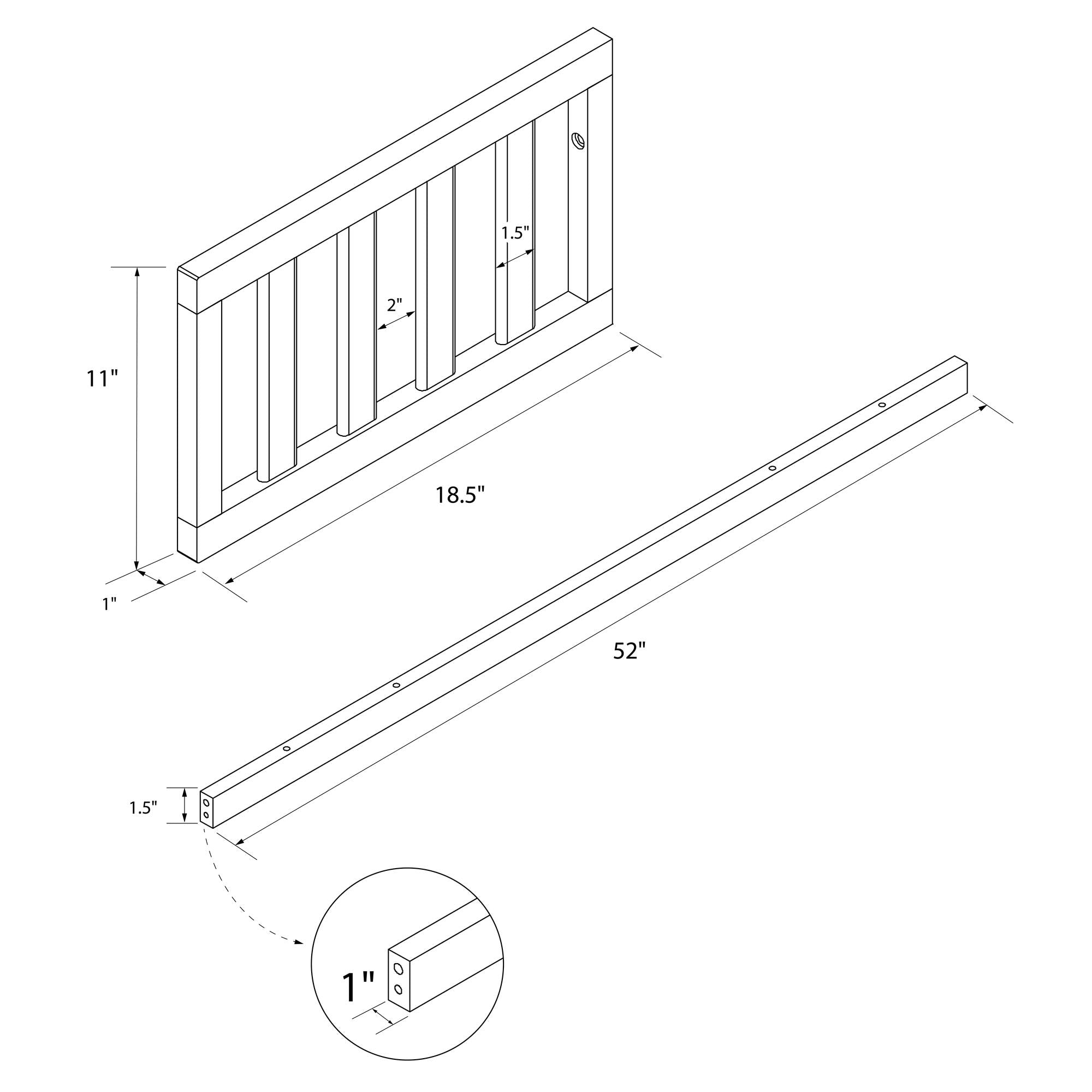 1.5"

2"

11"

18.5"

1"

52"

1.5"

1"